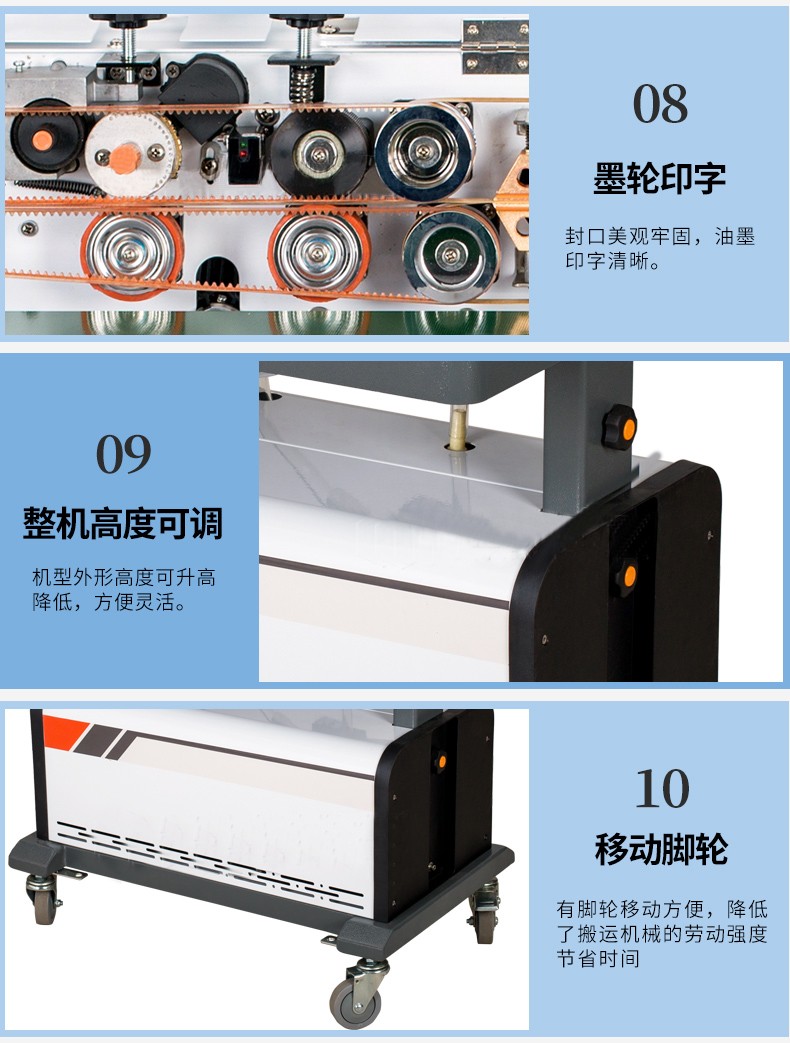 08

墨轮印字

封口美观牢固，油墨印字清晰。

09

整机高度可调

机型外形高度可升高降低，方便灵活。

10

移动脚轮

有脚轮移动方便，降低了搬运机械的劳动强度节省时间